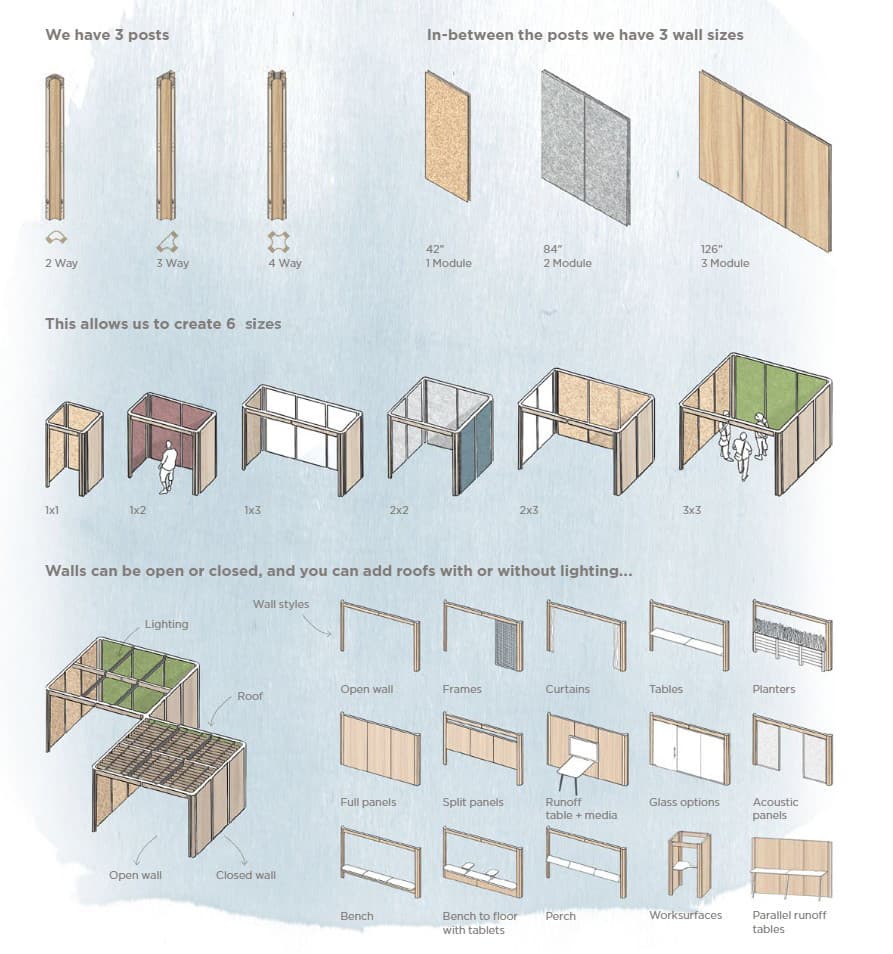 We have 3 posts

2 Way

3 Way

4 Way

In-between the posts we have 3 wall sizes

42"
1 Module

84"
2 Module

126"
3 Module

This allows us to create 6 sizes

1x1

1x2

1x3

2x2

2x3

3x3

Walls can be open or closed, and you can add roofs with or without lighting...

Lighting

Roof

Open wall

Closed wall

Wall styles

Open wall

Frames

Curtains

Tables

Planters

Full panels

Split panels

Runoff table + media

Glass options

Acoustic panels

Bench

Bench to floor with tablets

Perch

Worksurfaces

Parallel runoff tables